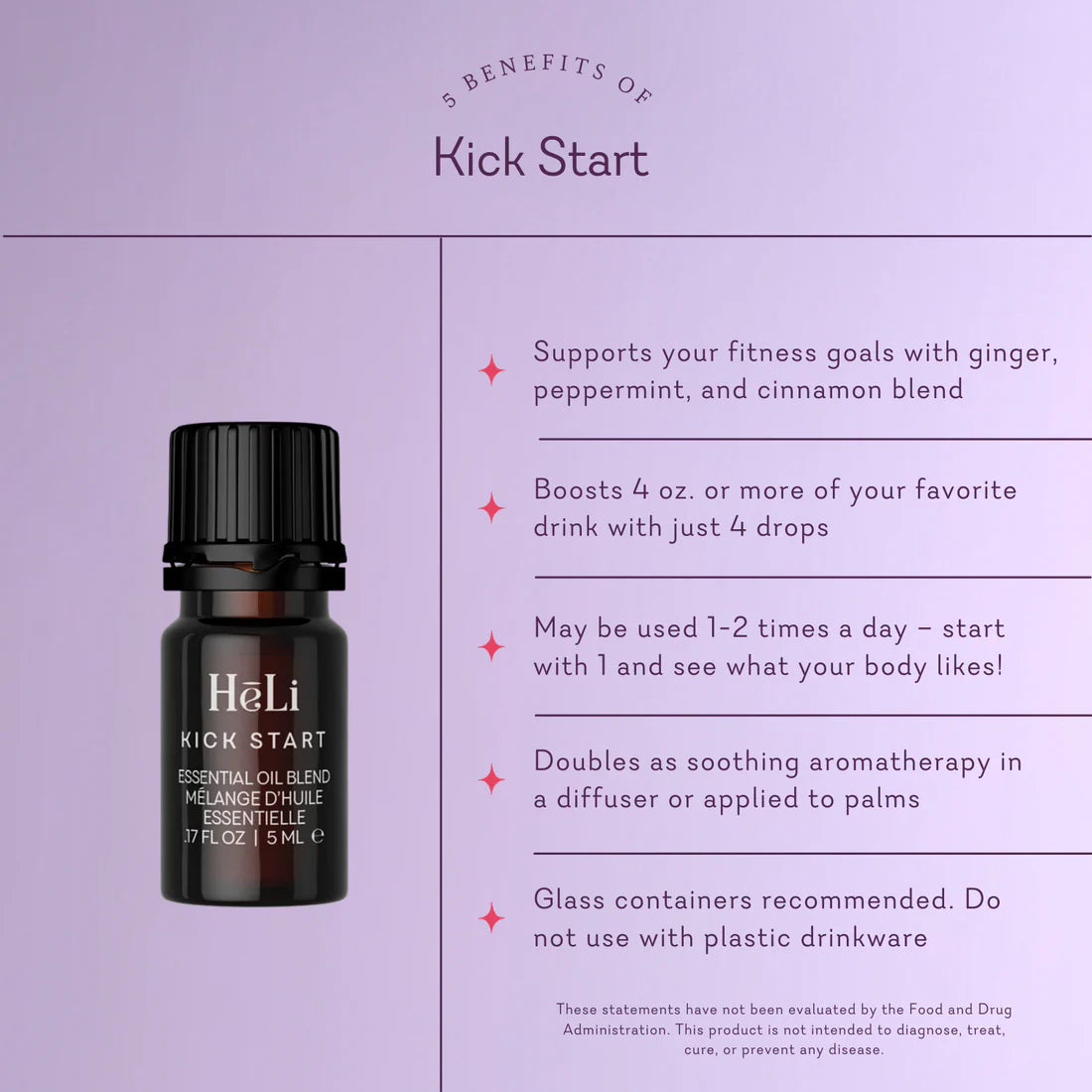 5 BENEFITS OF

Kick Start

HēLi
KICK START
ESSENTIAL OIL BLEND
MÉLANGE D'HUILE ESSENTIELLE
.17 FL OZ | 5 ML ℮

Supports your fitness goals with ginger, peppermint, and cinnamon blend

Boosts 4 oz. or more of your favorite drink with just 4 drops

May be used 1-2 times a day – start with 1 and see what your body likes!

Doubles as soothing aromatherapy in a diffuser or applied to palms

Glass containers recommended. Do not use with plastic drinkware

These statements have not been evaluated by the Food and Drug Administration. This product is not intended to diagnose, treat, cure, or prevent any disease.